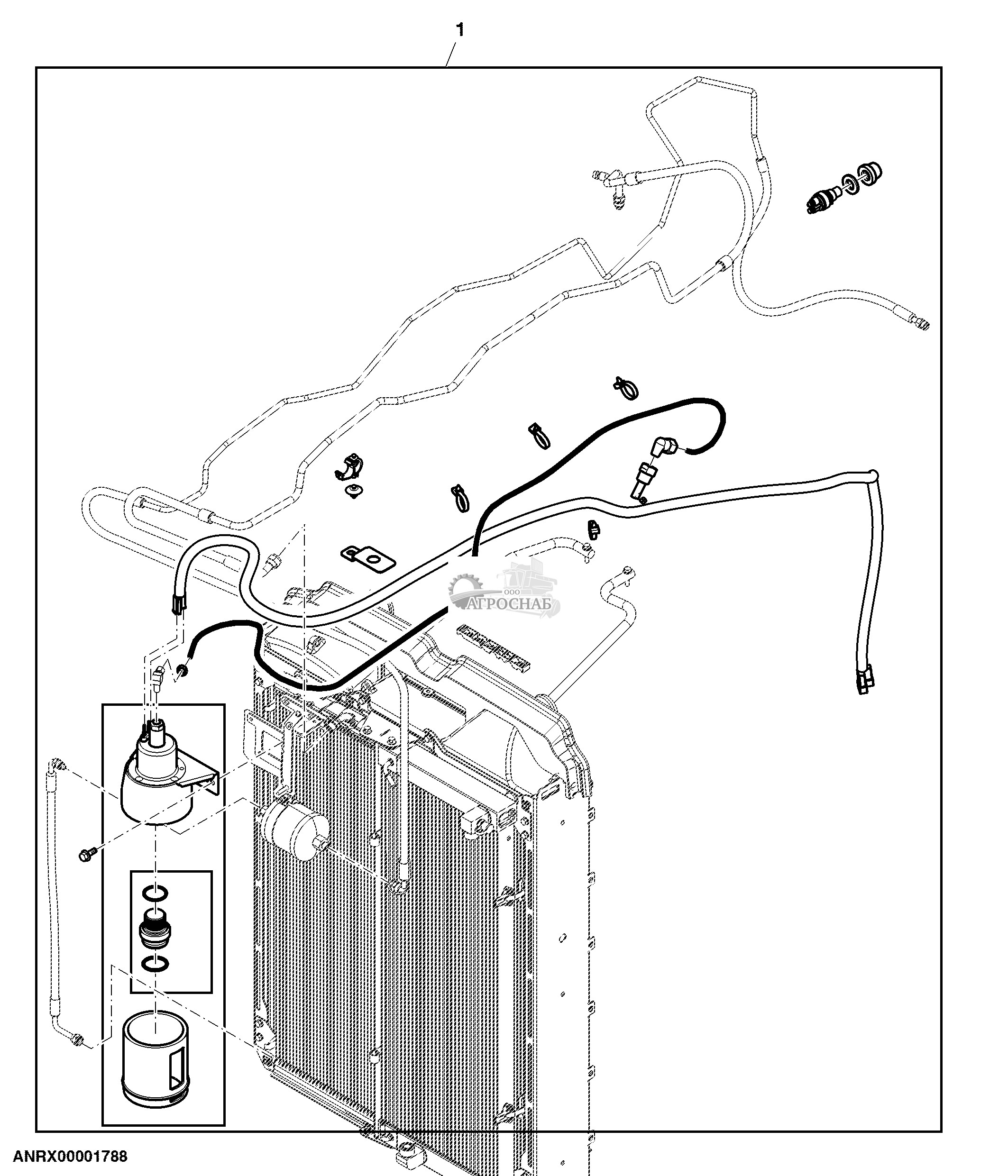 1

ООО
АГРОСНАБ

ANRX00001788